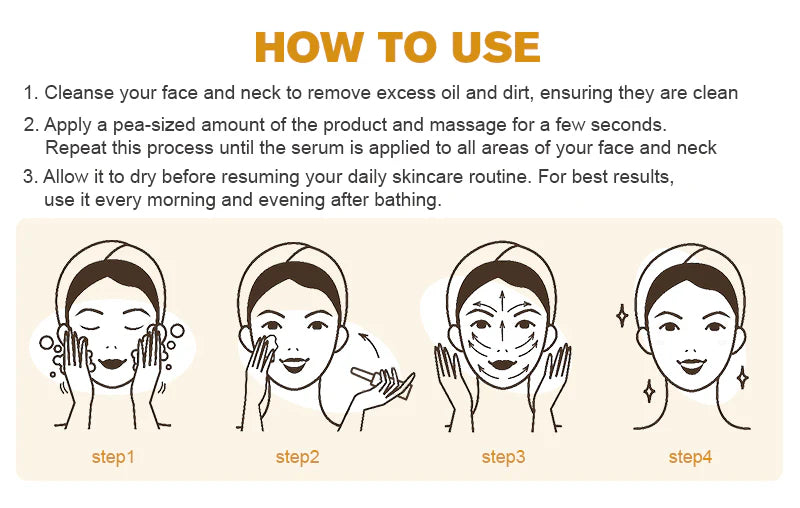 HOW TO USE

1. Cleanse your face and neck to remove excess oil and dirt, ensuring they are clean

2. Apply a pea-sized amount of the product and massage for a few seconds. Repeat this process until the serum is applied to all areas of your face and neck

3. Allow it to dry before resuming your daily skincare routine. For best results, use it every morning and evening after bathing.

step1

step2

step3

step4