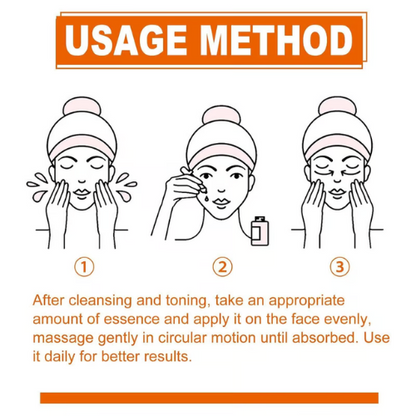 USAGE METHOD

①

②

③

After cleansing and toning, take an appropriate amount of essence and apply it on the face evenly, massage gently in circular motion until absorbed. Use it daily for better results.