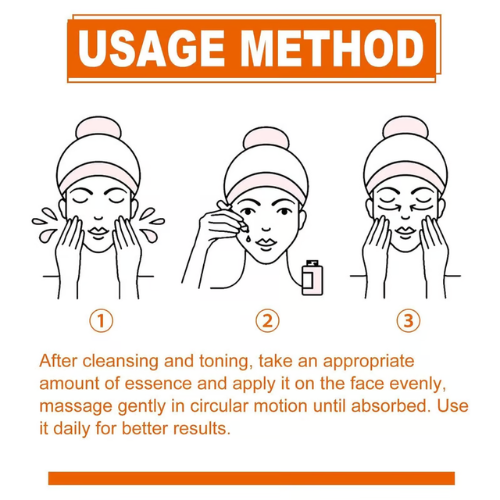 USAGE METHOD

①

②

③

After cleansing and toning, take an appropriate amount of essence and apply it on the face evenly, massage gently in circular motion until absorbed. Use it daily for better results.